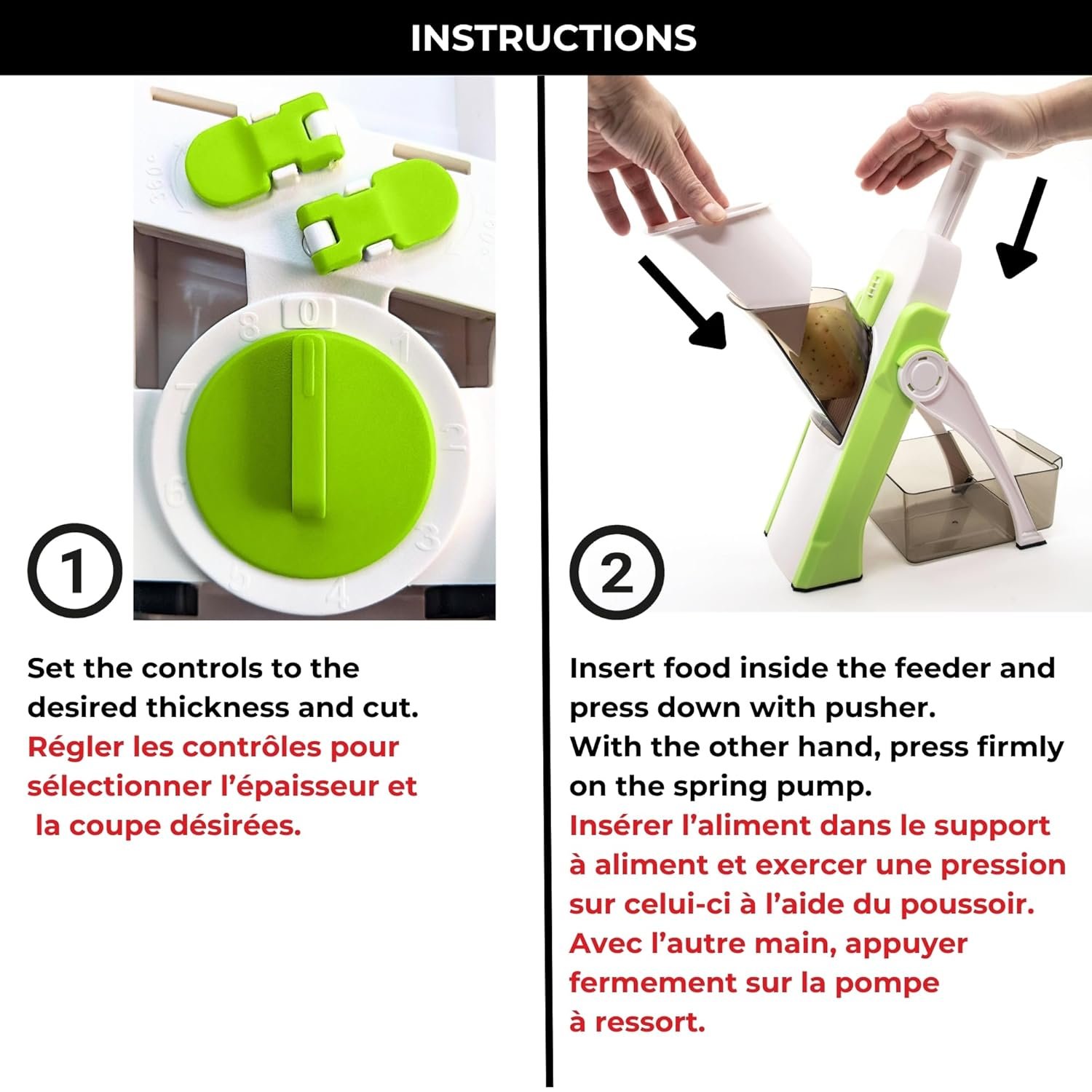 INSTRUCTIONS

360°

0
1
2
3
4
5
6
7
8

1

Set the controls to the desired thickness and cut.
Régler les contrôles pour sélectionner l'épaisseur et la coupe désirées.

2

Insert food inside the feeder and press down with pusher.
With the other hand, press firmly on the spring pump.
Insérer l'aliment dans le support à aliment et exercer une pression sur celui-ci à l'aide du poussoir.
Avec l'autre main, appuyer fermement sur la pompe à ressort.